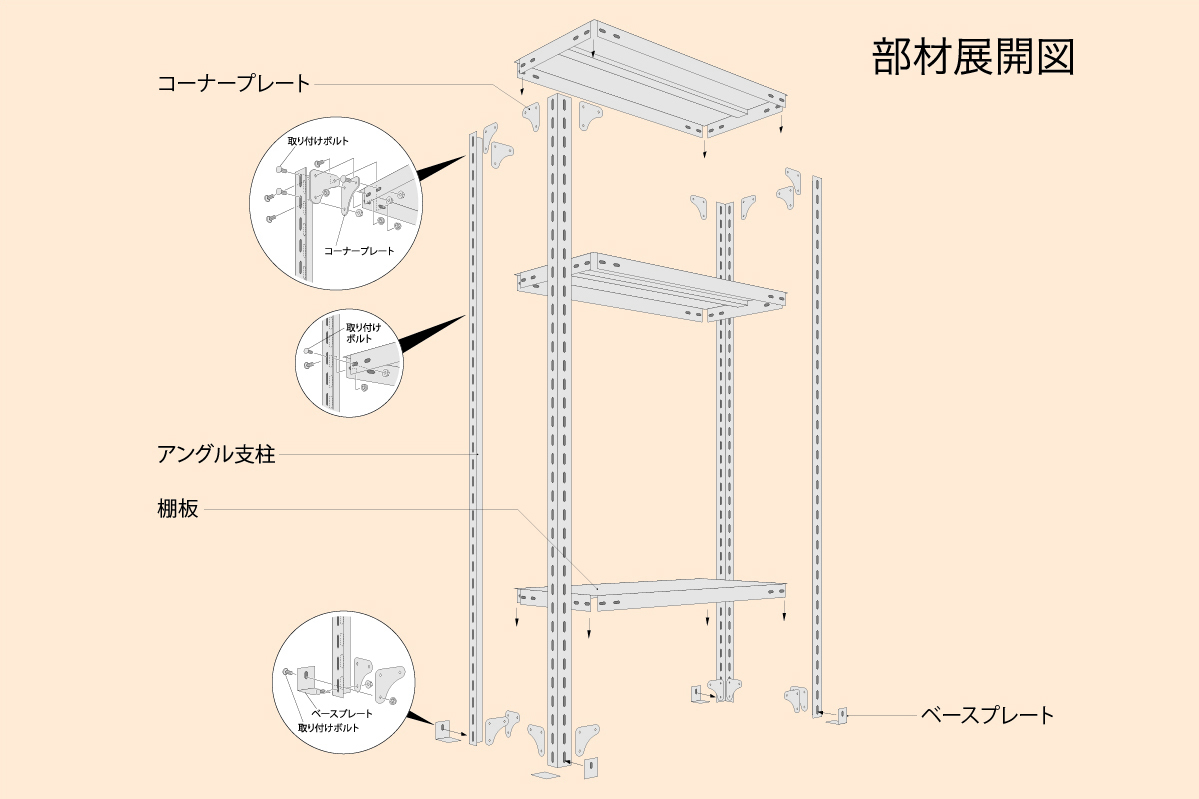 部材展開図

コーナープレート

取り付けボルト

コーナープレート

取り付けボルト

アングル支柱

棚板

ベースプレート
取り付けボルト

ベースプレート