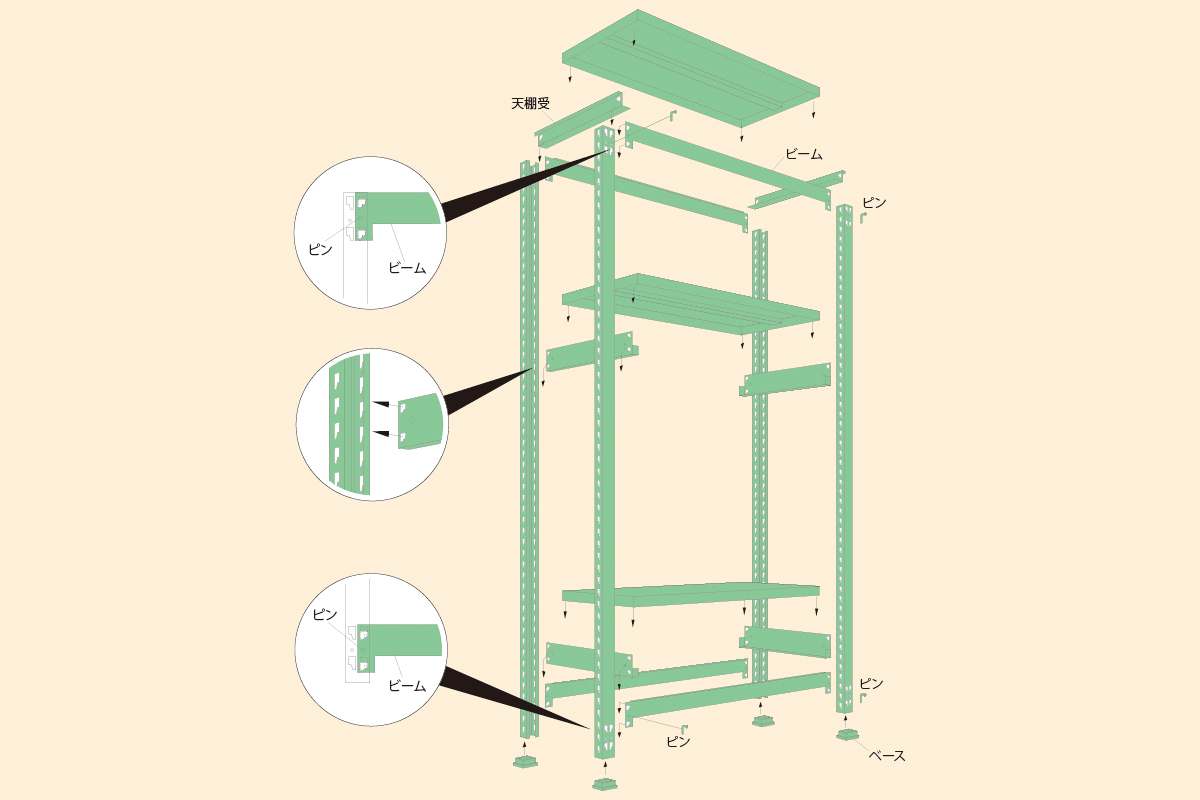 天棚受

ビーム

ピン

ピン

ビーム

ピン

ビーム

ピン

ピン

ベース